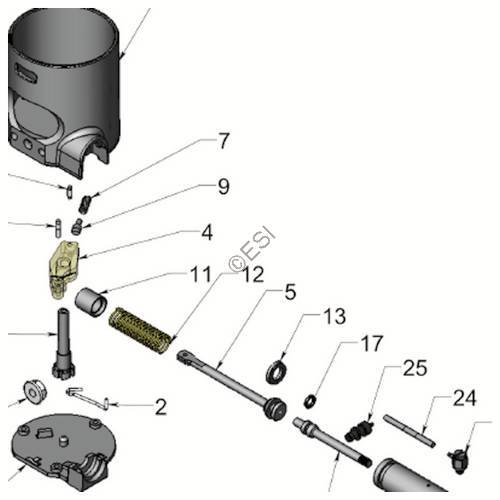 7
9
4
©ESI
11
12
5
13
17
25
24
2