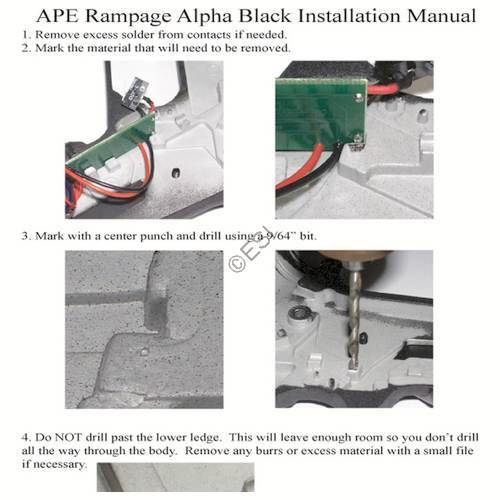 APE Rampage Alpha Black Installation Manual

1. Remove excess solder from contacts if needed.
2. Mark the material that will need to be removed.

3. Mark with a center punch and drill using a 9/64" bit.

©EJ

4. Do NOT drill past the lower ledge. This will leave enough room so you don't drill all the way through the body. Remove any burrs or excess material with a small file if necessary.