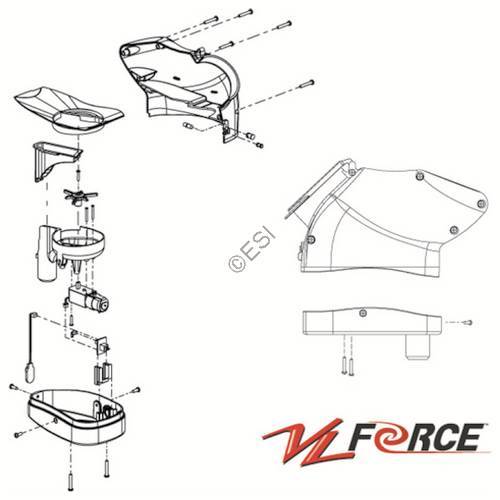 ©ESI

VL FORCE